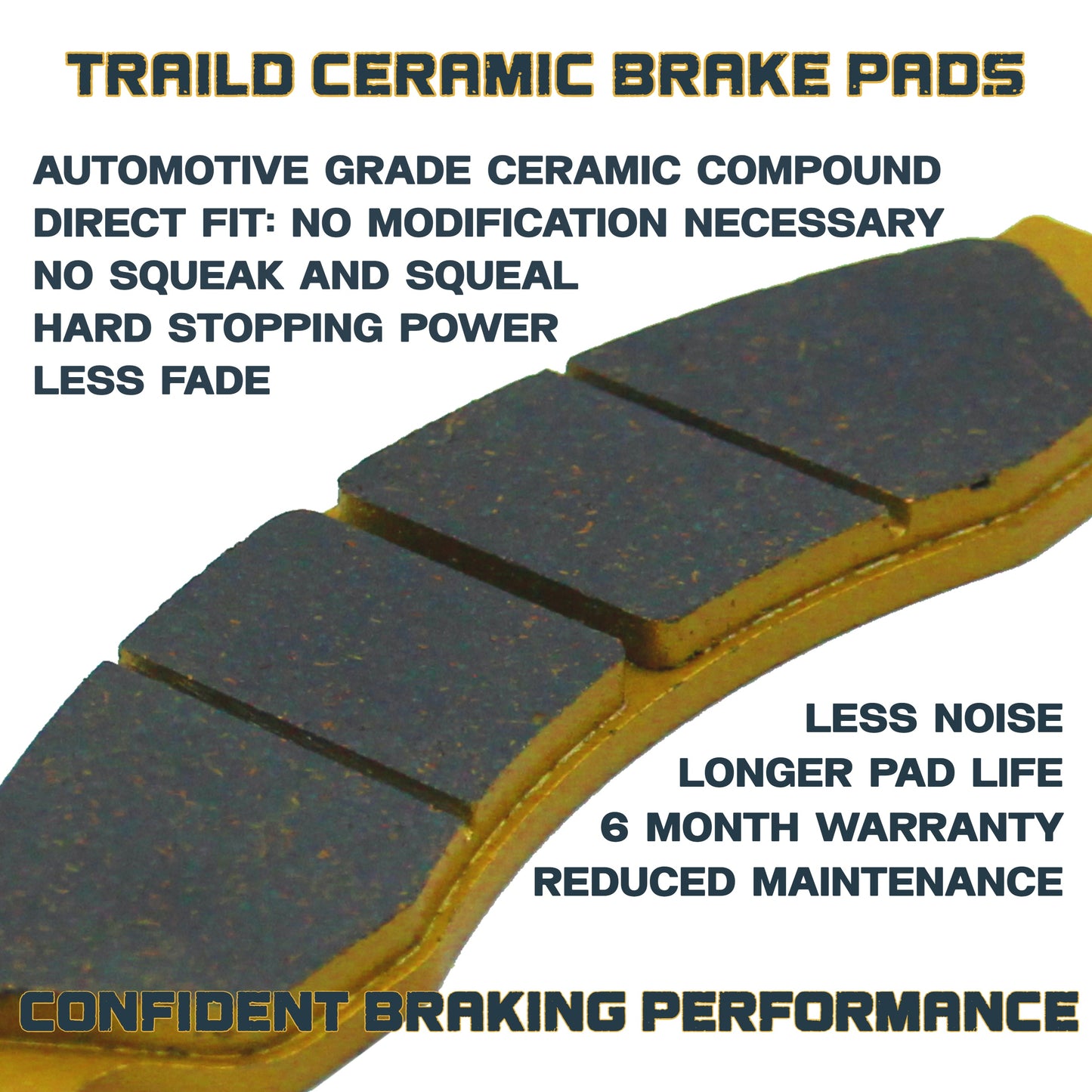 TRAILD CERAMIC BRAKE PADS

AUTOMOTIVE GRADE CERAMIC COMPOUND
DIRECT FIT: NO MODIFICATION NECESSARY
NO SQUEAK AND SQUEAL
HARD STOPPING POWER
LESS FADE

LESS NOISE
LONGER PAD LIFE
6 MONTH WARRANTY
REDUCED MAINTENANCE

CONFIDENT BRAKING PERFORMANCE