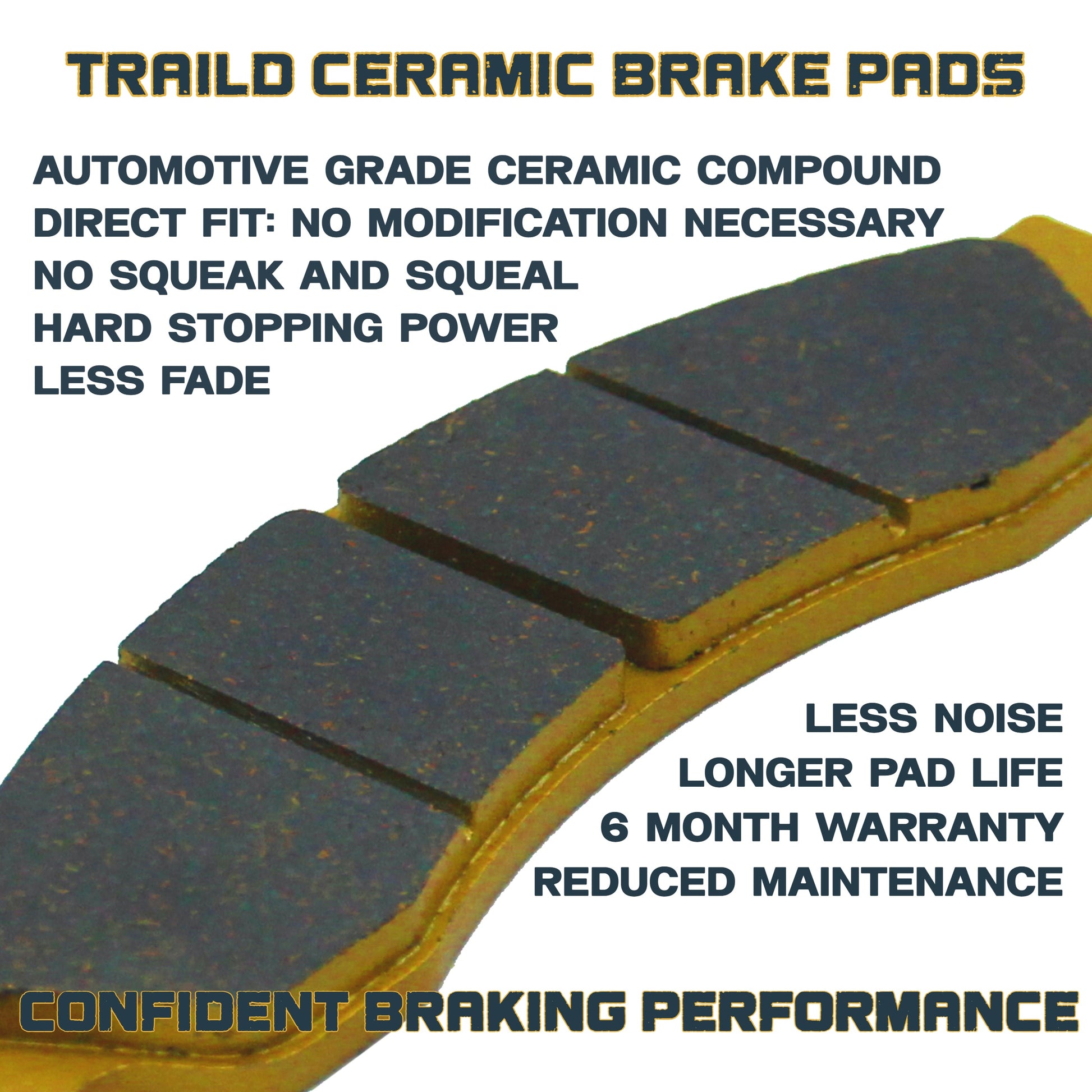 TRAILD CERAMIC BRAKE PADS

AUTOMOTIVE GRADE CERAMIC COMPOUND
DIRECT FIT: NO MODIFICATION NECESSARY
NO SQUEAK AND SQUEAL
HARD STOPPING POWER
LESS FADE

LESS NOISE
LONGER PAD LIFE
6 MONTH WARRANTY
REDUCED MAINTENANCE

CONFIDENT BRAKING PERFORMANCE