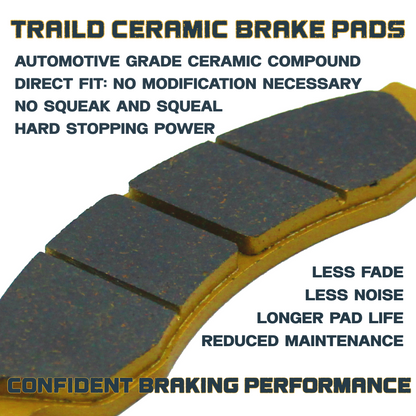 TRAILD CERAMIC BRAKE PADS

AUTOMOTIVE GRADE CERAMIC COMPOUND
DIRECT FIT: NO MODIFICATION NECESSARY
NO SQUEAK AND SQUEAL
HARD STOPPING POWER

LESS FADE
LESS NOISE
LONGER PAD LIFE
REDUCED MAINTENANCE

CONFIDENT BRAKING PERFORMANCE