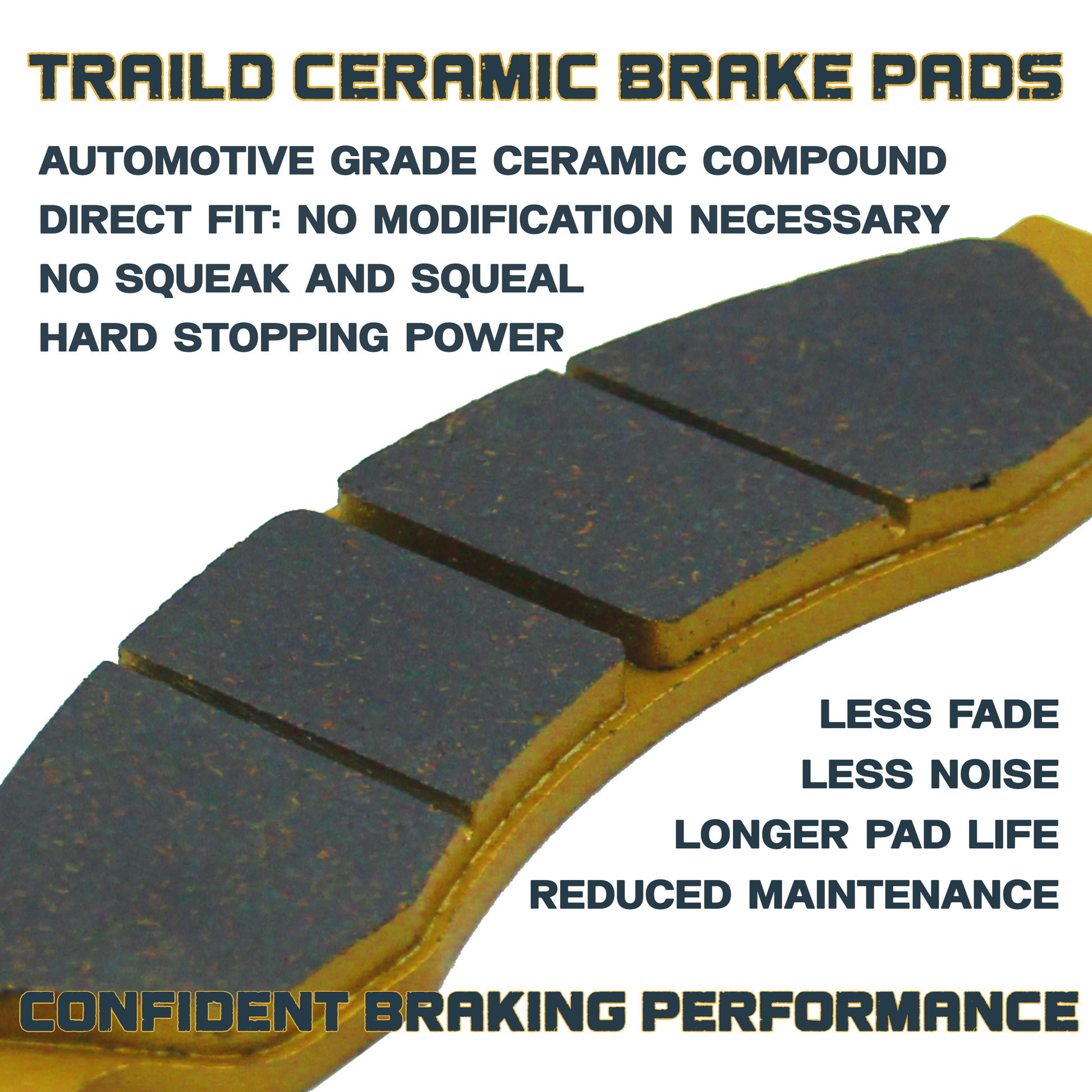 TRAILD CERAMIC BRAKE PADS

AUTOMOTIVE GRADE CERAMIC COMPOUND

DIRECT FIT: NO MODIFICATION NECESSARY

NO SQUEAK AND SQUEAL

HARD STOPPING POWER

LESS FADE

LESS NOISE

LONGER PAD LIFE

REDUCED MAINTENANCE

CONFIDENT BRAKING PERFORMANCE